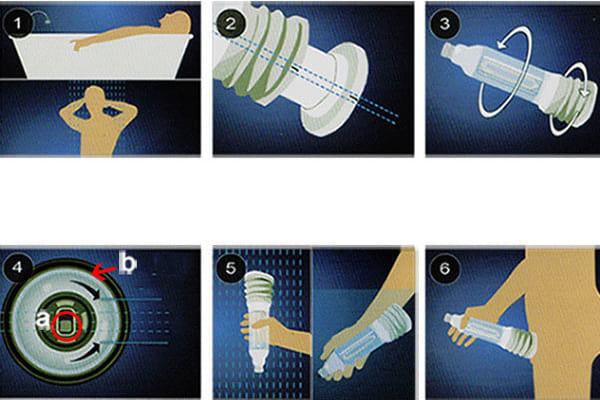 1

2

3

4
b
a

5

6